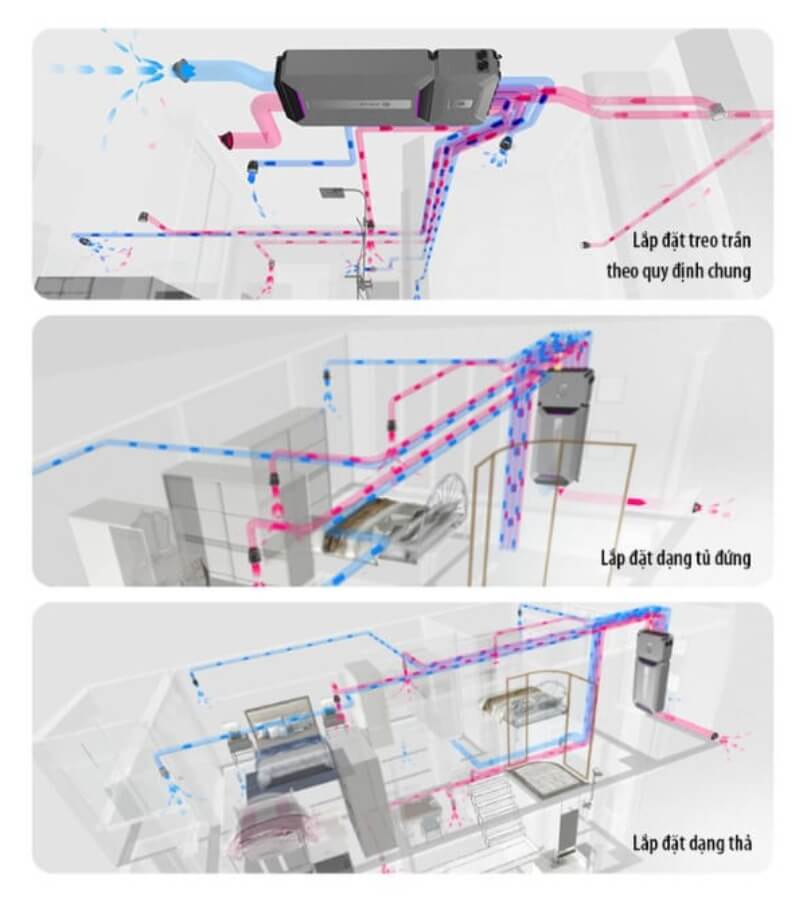 Lắp đặt treo trần theo quy định chung

Lắp đặt dạng tủ đứng

Lắp đặt dạng thả