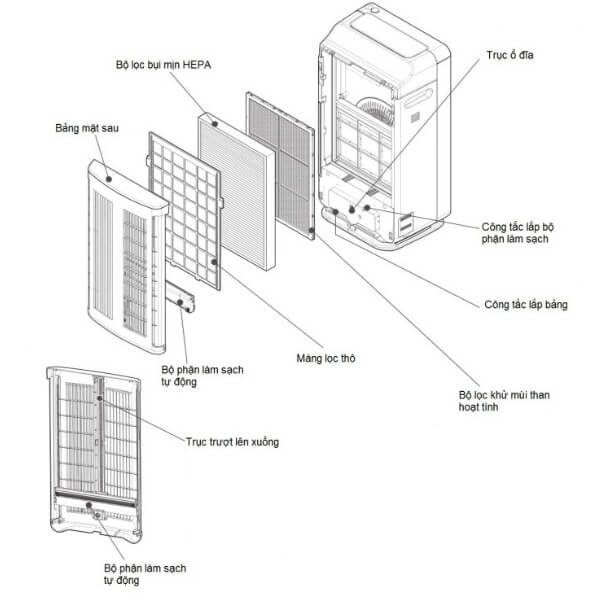 Bộ lọc bụi mịn HEPA

Trục ổ đĩa

Bảng mặt sau

Công tắc lắp bộ phận làm sạch

Công tắc lắp bảng

Màng lọc thô

Bộ phận làm sạch tự động

Bộ lọc khử mùi than hoạt tính

Trục trượt lên xuống

Bộ phận làm sạch tự động