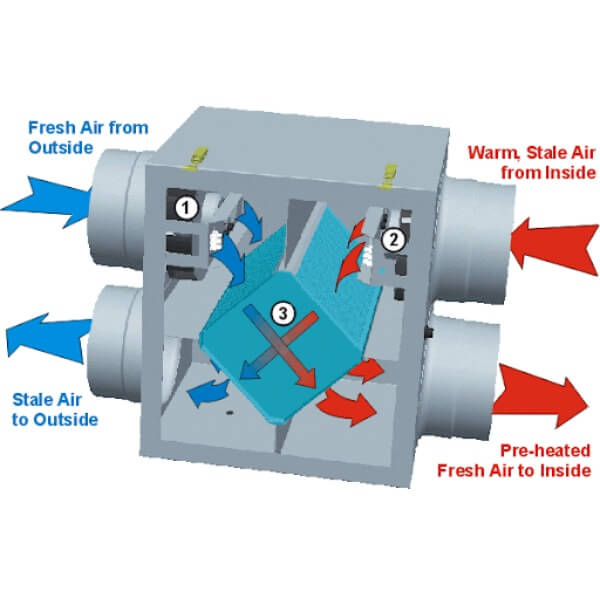 Fresh Air from Outside

Warm, Stale Air from Inside

1

2

3

Stale Air to Outside

Pre-heated Fresh Air to Inside